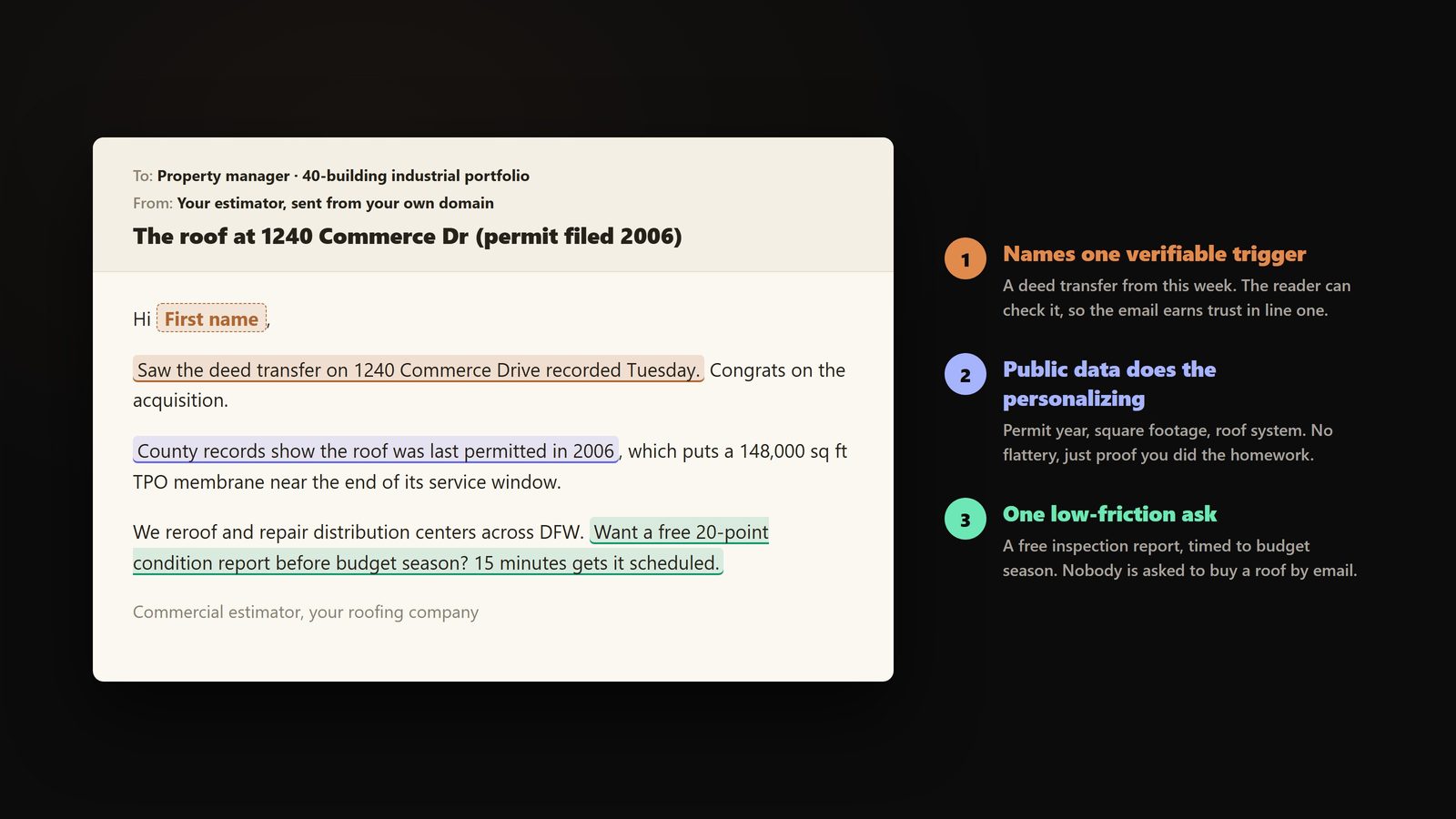 To: Property manager · 40-building industrial portfolio
From: Your estimator, sent from your own domain

The roof at 1240 Commerce Dr (permit filed 2006)

Hi First name,

Saw the deed transfer on 1240 Commerce Drive recorded Tuesday. Congrats on the acquisition.

County records show the roof was last permitted in 2006, which puts a 148,000 sq ft TPO membrane near the end of its service window.

We reroof and repair distribution centers across DFW. Want a free 20-point condition report before budget season? 15 minutes gets it scheduled.

Commercial estimator, your roofing company

1
Names one verifiable trigger
A deed transfer from this week. The reader can check it, so the email earns trust in line one.

2
Public data does the personalizing
Permit year, square footage, roof system. No flattery, just proof you did the homework.

3
One low-friction ask
A free inspection report, timed to budget season. Nobody is asked to buy a roof by email.